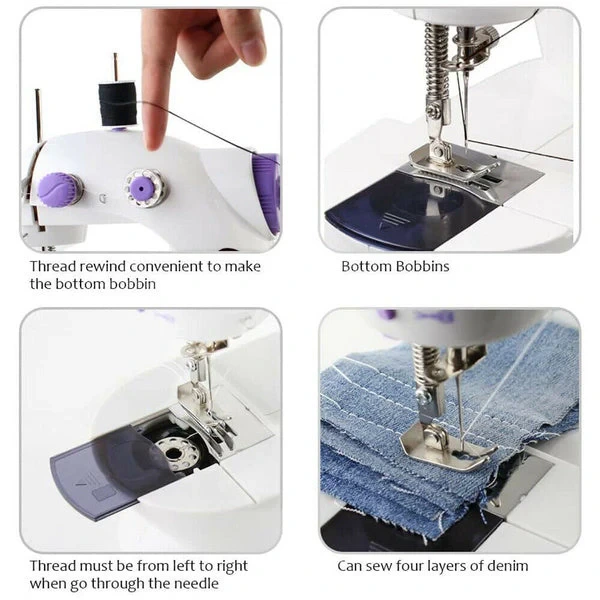 Thread rewind convenient to make the bottom bobbin

Bottom Bobbins

Thread must be from left to right when go through the needle

Can sew four layers of denim