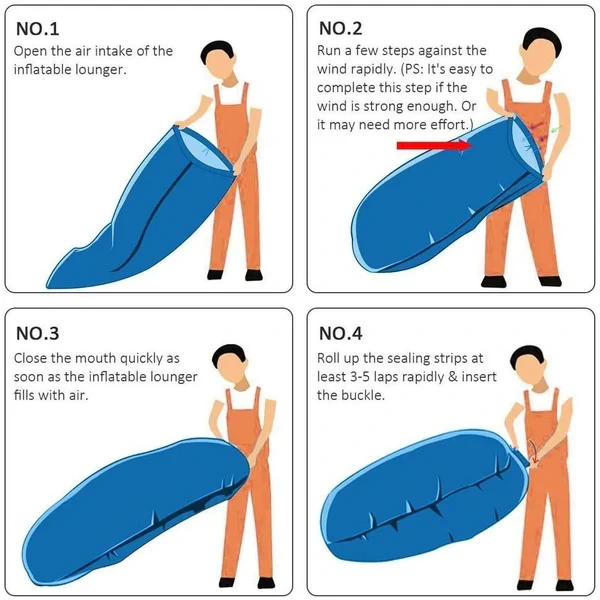 NO.1
Open the air intake of the inflatable lounger.

NO.2
Run a few steps against the wind rapidly. (PS: It's easy to complete this step if the wind is strong enough. Or it may need more effort.)

NO.3
Close the mouth quickly as soon as the inflatable lounger fills with air.

NO.4
Roll up the sealing strips at least 3-5 laps rapidly & insert the buckle.